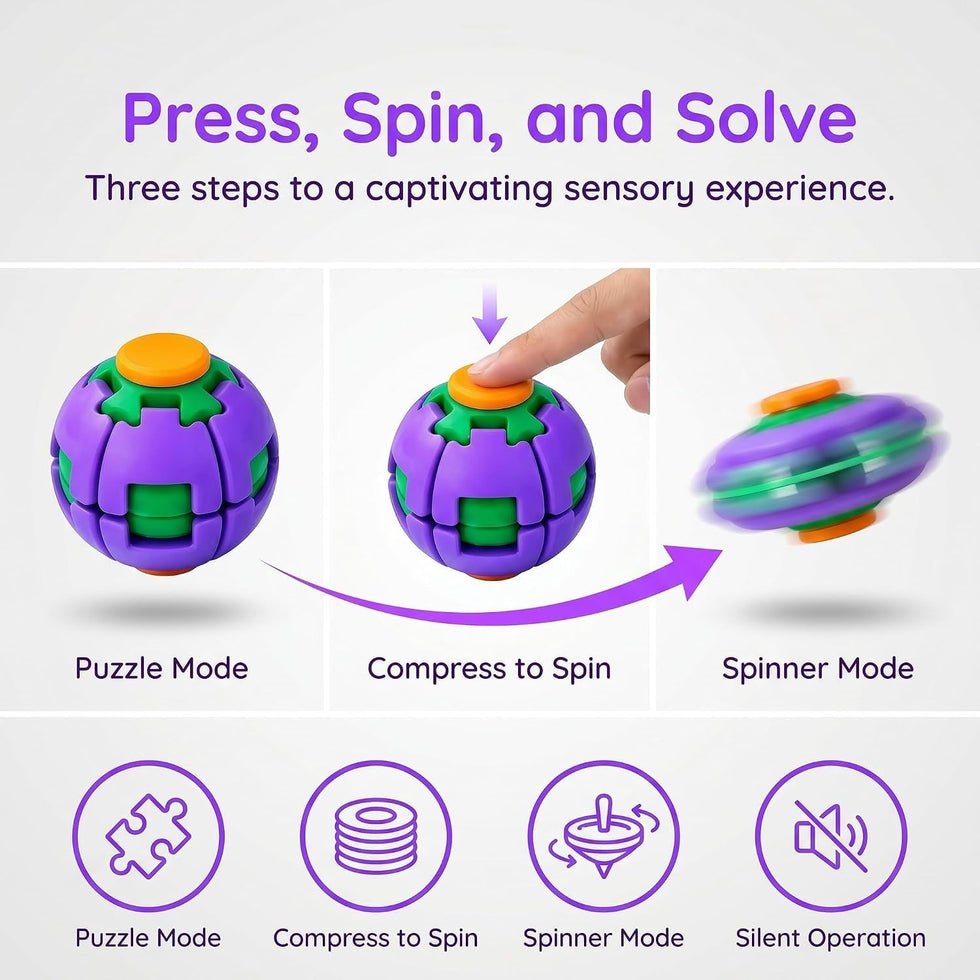 Press, Spin, and Solve

Three steps to a captivating sensory experience.

Puzzle Mode

Compress to Spin

Spinner Mode

Puzzle Mode

Compress to Spin

Spinner Mode

Silent Operation